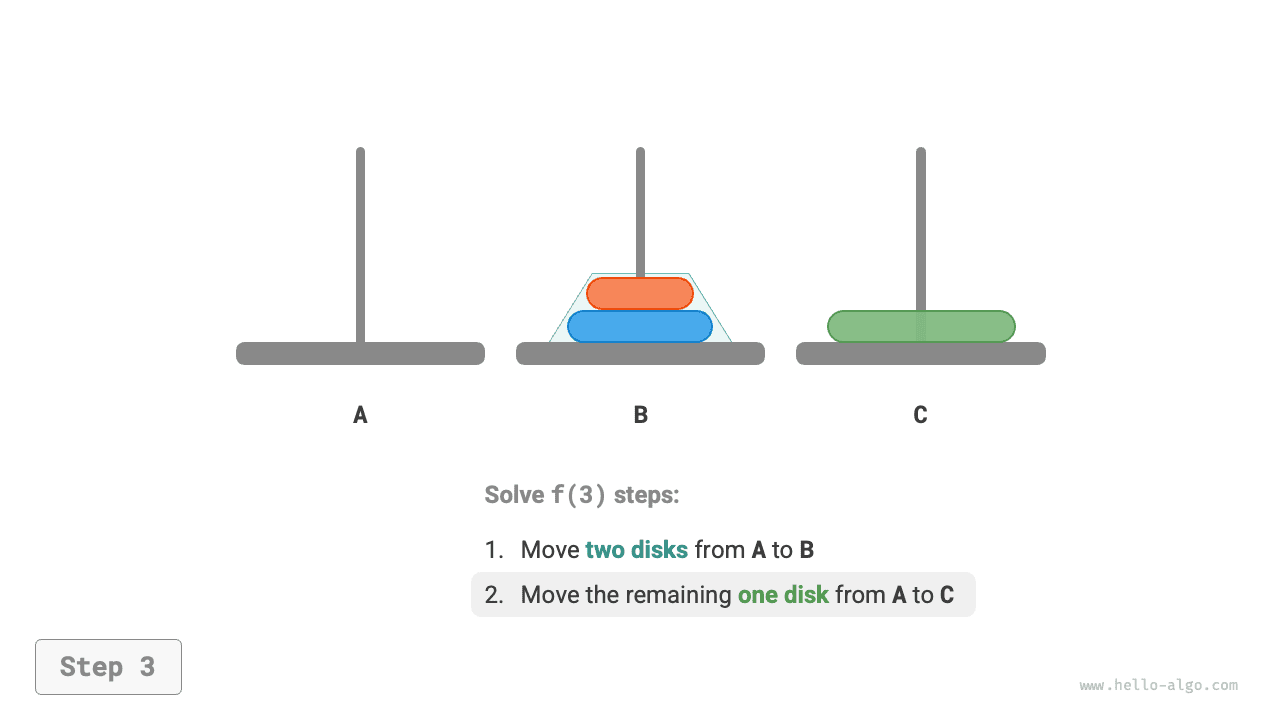 A

B

C

Solve f(3) steps:

1. Move two disks from A to B

2. Move the remaining one disk from A to C

Step 3

www.hello-algo.com